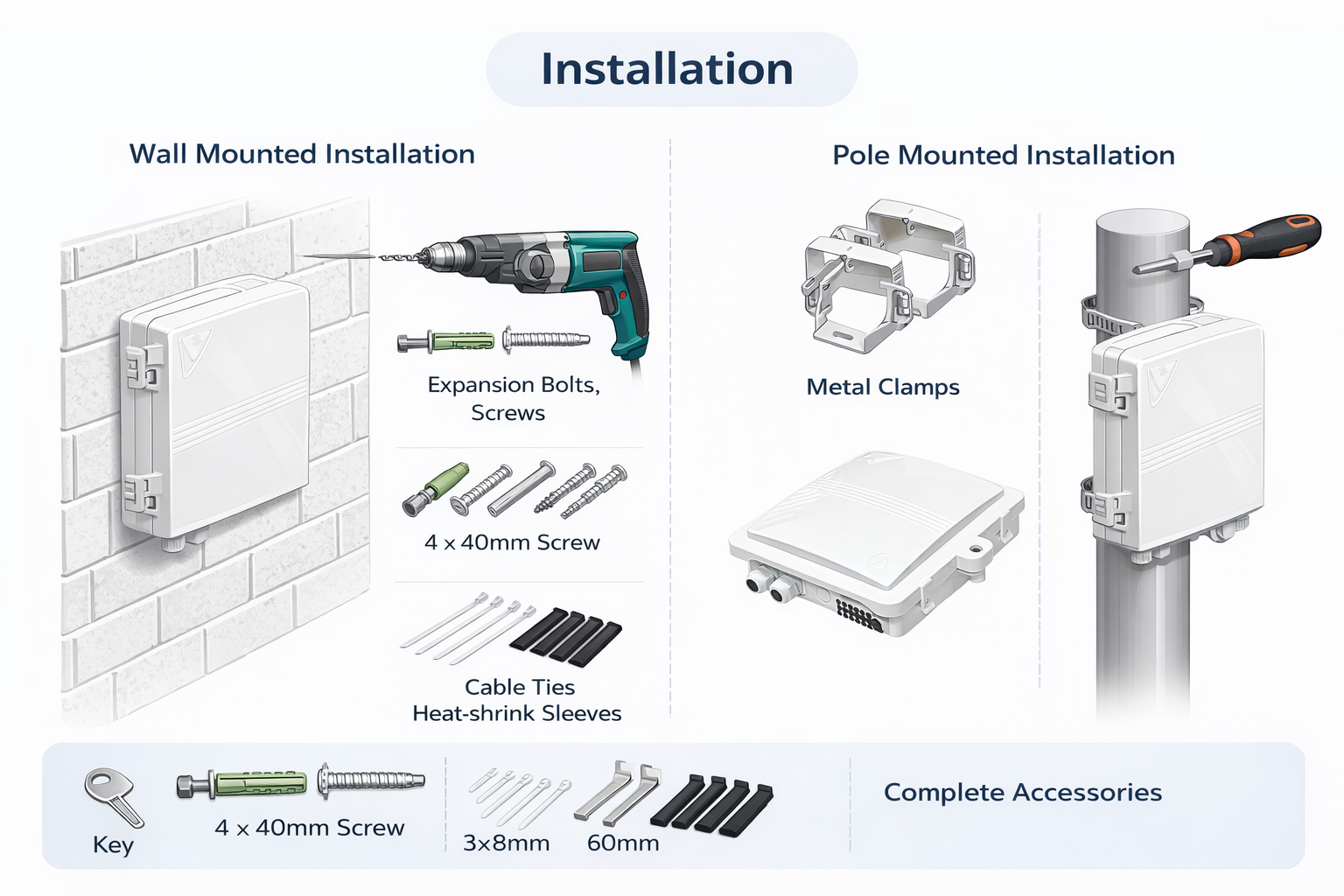 Installation

Wall Mounted Installation

Expansion Bolts, Screws

4 x 40mm Screw

Cable Ties
Heat-shrink Sleeves

Pole Mounted Installation

Metal Clamps

Key

4 x 40mm Screw

3x8mm

60mm

Complete Accessories