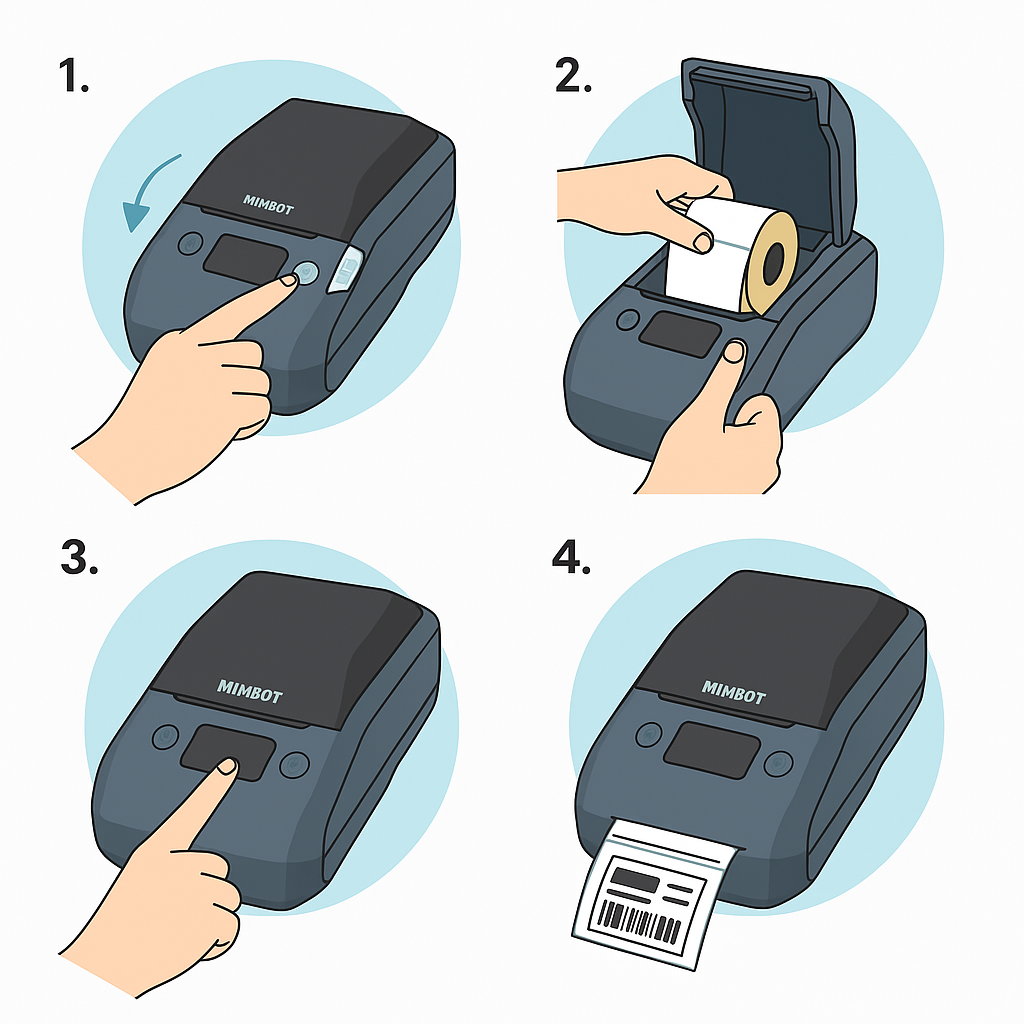 1.

MIMBOT

2.

3.

MIMBOT

4.

MIMBOT